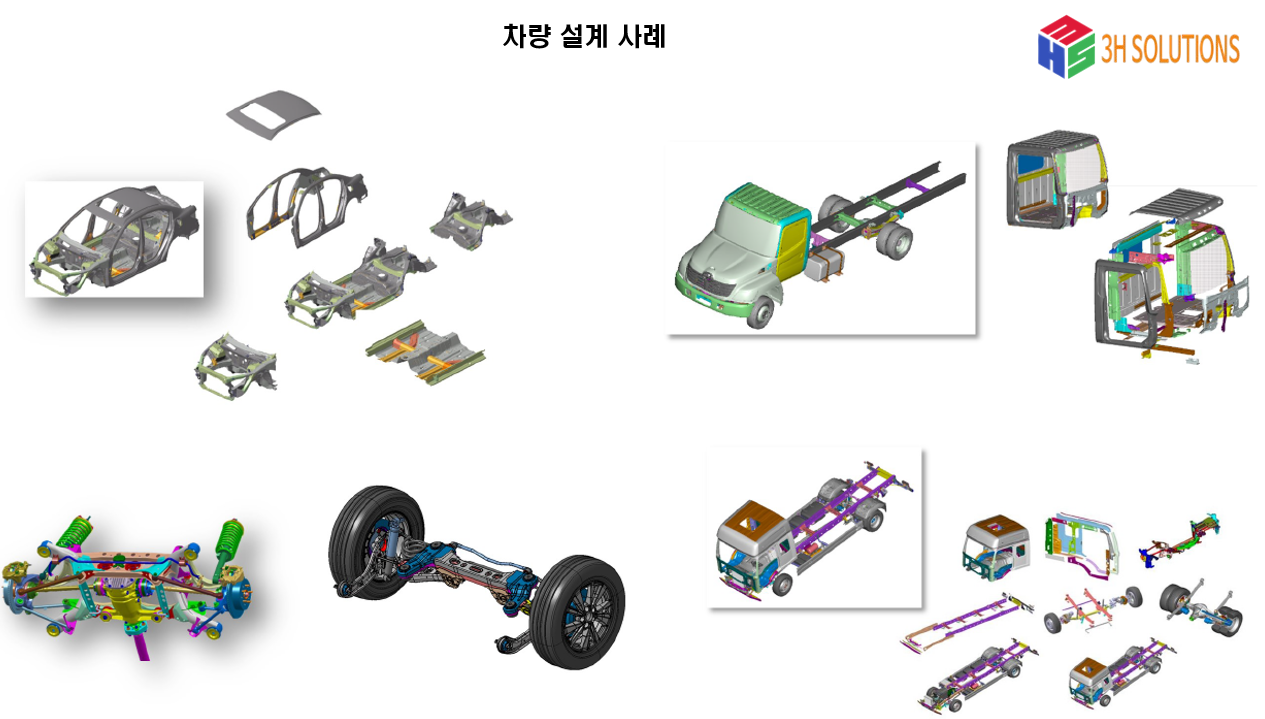 차량 설계 사례

3H SOLUTIONS